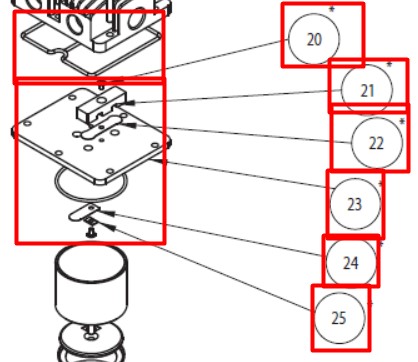 20 *
21 *
22 *
23 *
24 *
25 *